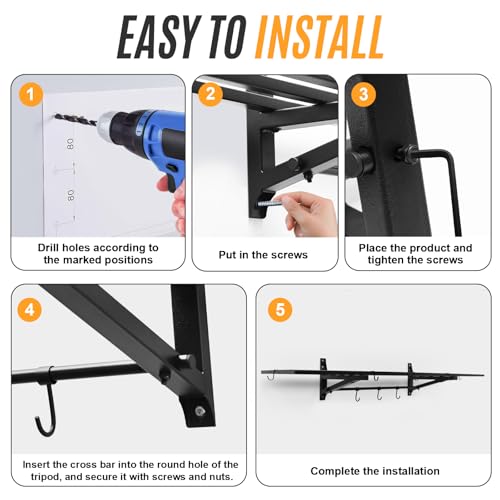 EASY TO INSTALL

1

80

80

Drill holes according to the marked positions

2

Put in the screws

3

Place the product and tighten the screws

4

Insert the cross bar into the round hole of the tripod, and secure it with screws and nuts.

5

Complete the installation