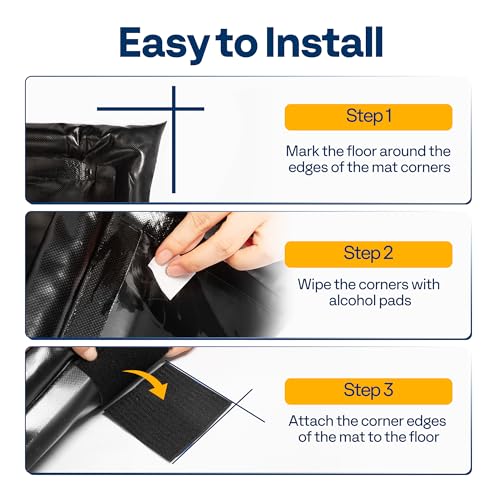 Easy to Install

Step 1

Mark the floor around the edges of the mat corners

Step 2

Wipe the corners with alcohol pads

Step 3

Attach the corner edges of the mat to the floor