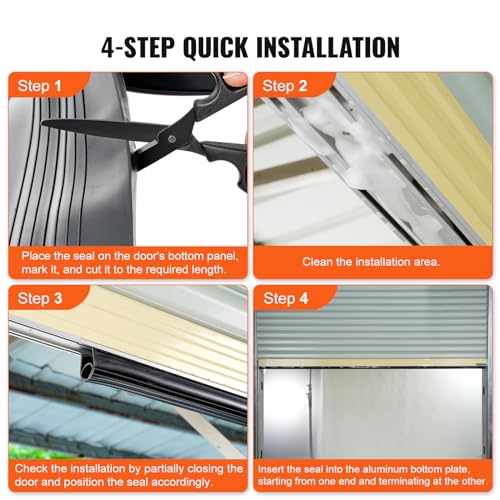 4-STEP QUICK INSTALLATION

Step 1

Place the seal on the door's bottom panel, mark it, and cut it to the required length.

Step 2

Clean the installation area.

Step 3

Check the installation by partially closing the door and position the seal accordingly.

Step 4

Insert the seal into the aluminum bottom plate, starting from one end and terminating at the other.