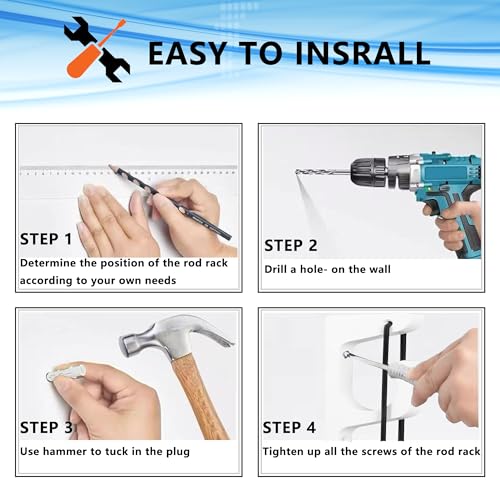 EASY TO INSRALL

STEP 1
Determine the position of the rod rack according to your own needs

STEP 2
Drill a hole- on the wall

STEP 3
Use hammer to tuck in the plug

STEP 4
Tighten up all the screws of the rod rack