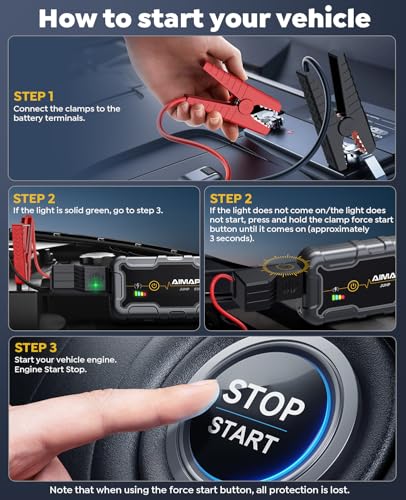 How to start your vehicle

STEP 1
Connect the clamps to the battery terminals.

STEP 2
If the light is solid green, go to step 3.

AIMAP

STEP 2
If the light does not come on/the light does not start, press and hold the clamp force start button until it comes on (approximately 3 seconds).

AIMA

STEP 3
Start your vehicle engine. Engine Start Stop.

STOP
START

Note that when using the force start button, all protection is lost.