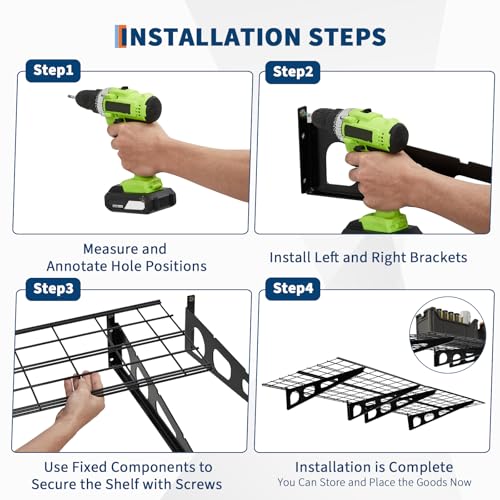 INSTALLATION STEPS

Step1

Measure and Annotate Hole Positions

Step2

Install Left and Right Brackets

Step3

Use Fixed Components to Secure the Shelf with Screws

Step4

Installation is Complete
You Can Store and Place the Goods Now