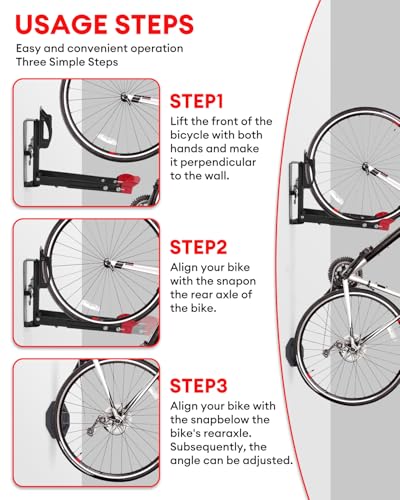 USAGE STEPS

Easy and convenient operation
Three Simple Steps

STEP1

Lift the front of the bicycle with both hands and make it perpendicular to the wall.

STEP2

Align your bike with the snapon the rear axle of the bike.

STEP3

Align your bike with the snapbelow the bike's rearaxle. Subsequently, the angle can be adjusted.