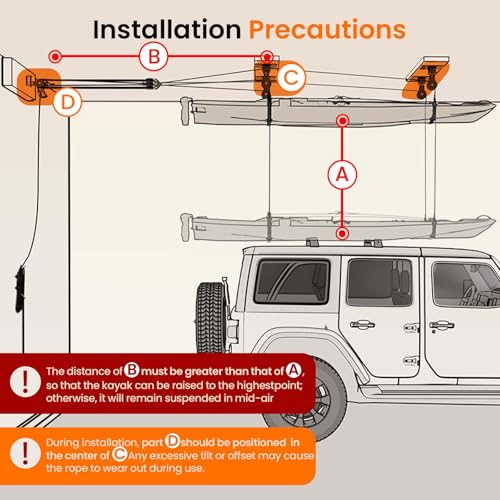 Installation Precautions

B

C

D

A

!

The distance of B must be greater than that of A, so that the kayak can be raised to the highestpoint; otherwise, it will remain suspended in mid-air

!

During installation, part D should be positioned in the center of C Any excessive tilt or offset may cause the rope to wear out during use.