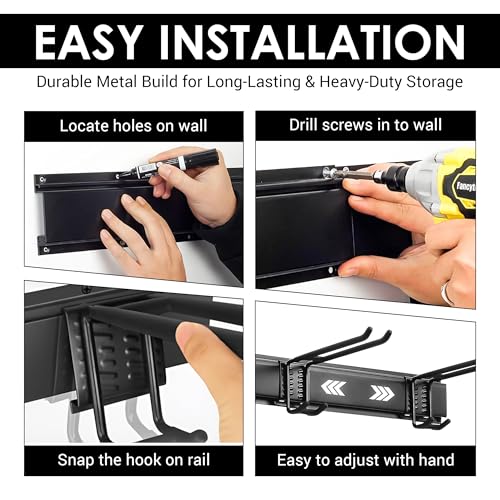 EASY INSTALLATION

Durable Metal Build for Long-Lasting & Heavy-Duty Storage

Locate holes on wall

Drill screws in to wall

Fancyt

Snap the hook on rail

Easy to adjust with hand