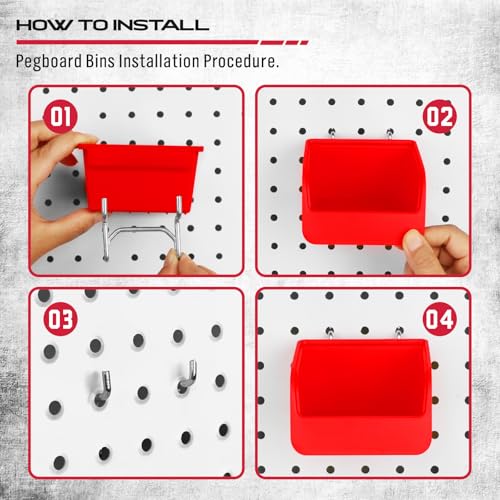 HOW TO INSTALL

Pegboard Bins Installation Procedure.

01

02

03

04