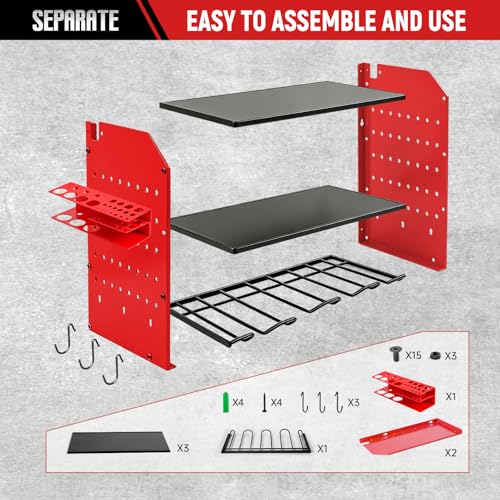 SEPARATE
EASY TO ASSEMBLE AND USE

X15
X3
X1
X4
X4
X3
X3
X1
X2