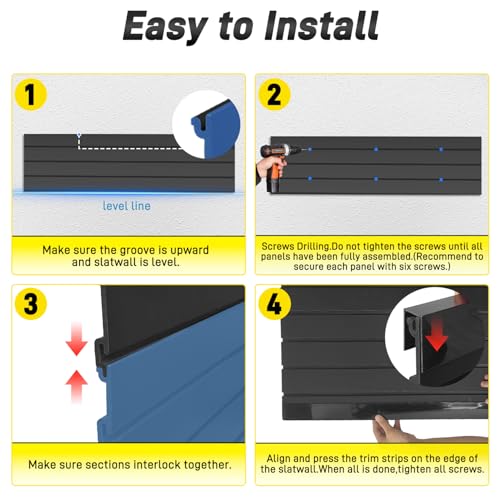 Easy to Install

1

level line

Make sure the groove is upward and slatwall is level.

2

Screws Drilling.Do not tighten the screws until all panels have been fully assembled.(Recommend to secure each panel with six screws.)

3

Make sure sections interlock together.

4

Align and press the trim strips on the edge of the slatwall.When all is done,tighten all screws.