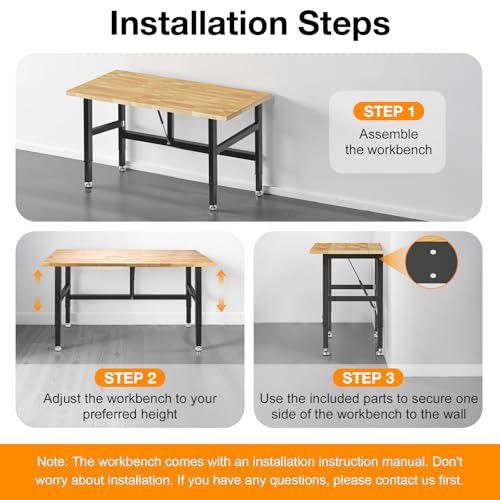 Installation Steps

STEP 1
Assemble the workbench

STEP 2
Adjust the workbench to your preferred height

STEP 3
Use the included parts to secure one side of the workbench to the wall

Note: The workbench comes with an installation instruction manual. Don't worry about installation. If you have any questions, please contact us first.