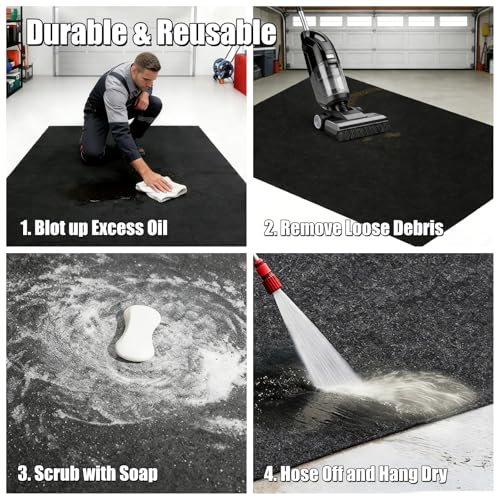 Durable & Reusable

1. Blot up Excess Oil

2. Remove Loose Debris

3. Scrub with Soap

4. Hose Off and Hang Dry