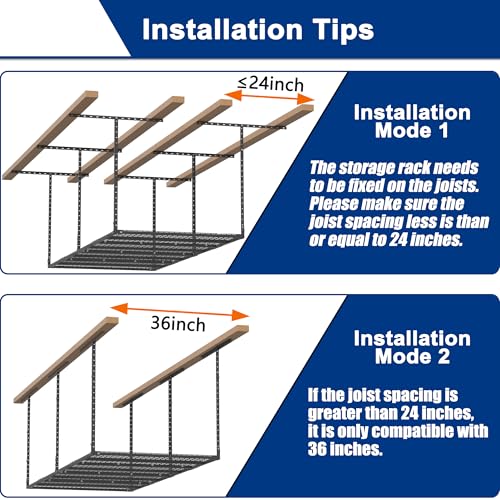 Installation Tips

≤24inch

Installation Mode 1

The storage rack needs to be fixed on the joists. Please make sure the joist spacing less is than or equal to 24 inches.

36inch

Installation Mode 2

If the joist spacing is greater than 24 inches, it is only compatible with 36 inches.