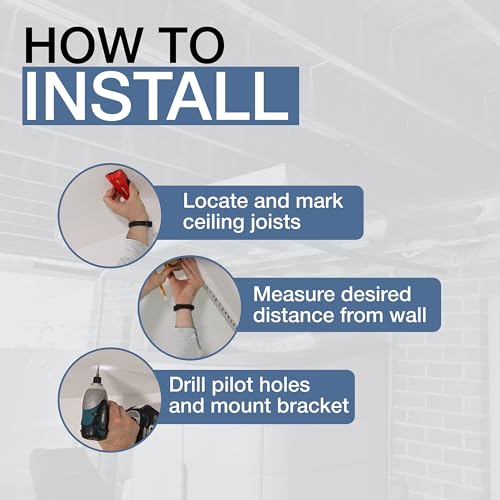 HOW TO
INSTALL

Locate and mark ceiling joists

Measure desired distance from wall

Drill pilot holes and mount bracket