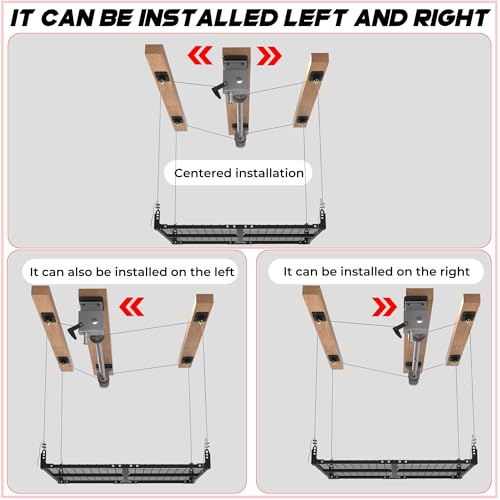 IT CAN BE INSTALLED LEFT AND RIGHT

Centered installation

It can also be installed on the left

It can be installed on the right