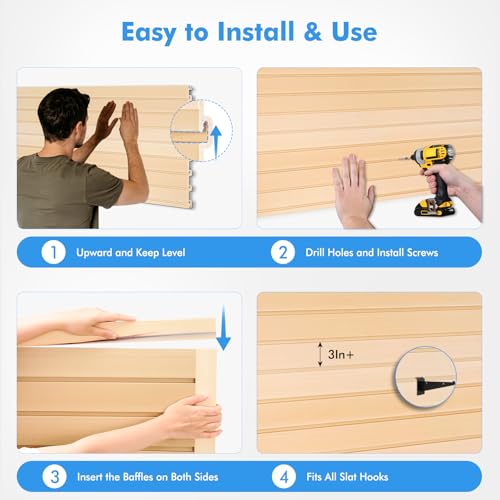 Easy to Install & Use

1 Upward and Keep Level

2 Drill Holes and Install Screws

3In+

3 Insert the Baffles on Both Sides

4 Fits All Slat Hooks