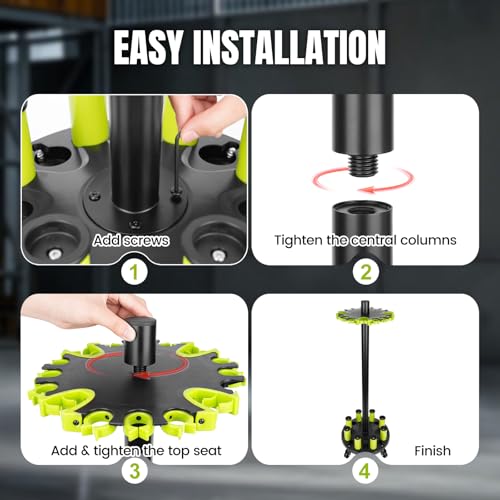 EASY INSTALLATION

Add screws

1

Tighten the central columns

2

Add & tighten the top seat

3

Finish

4