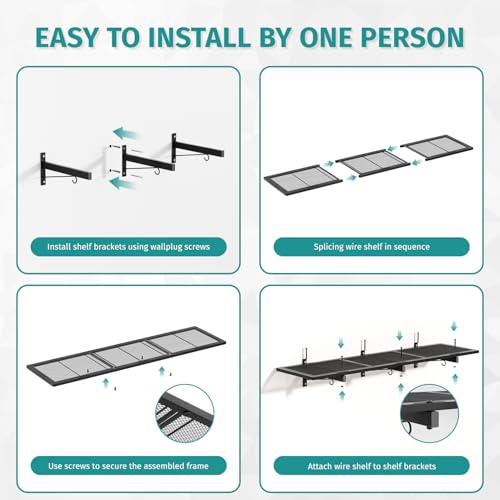 EASY TO INSTALL BY ONE PERSON

Install shelf brackets using wallplug screws

Splicing wire shelf in sequence

Use screws to secure the assembled frame

Attach wire shelf to shelf brackets