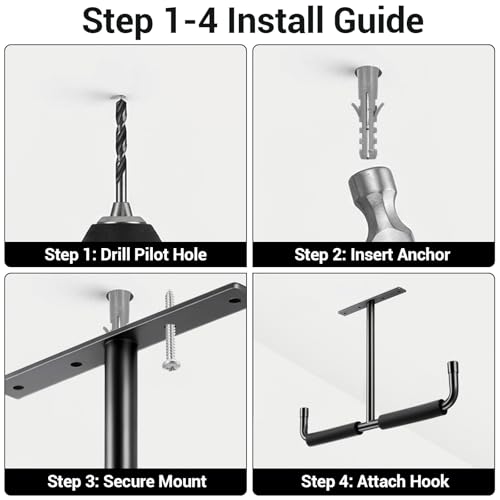 Step 1-4 Install Guide

Step 1: Drill Pilot Hole

Step 2: Insert Anchor

Step 3: Secure Mount

Step 4: Attach Hook