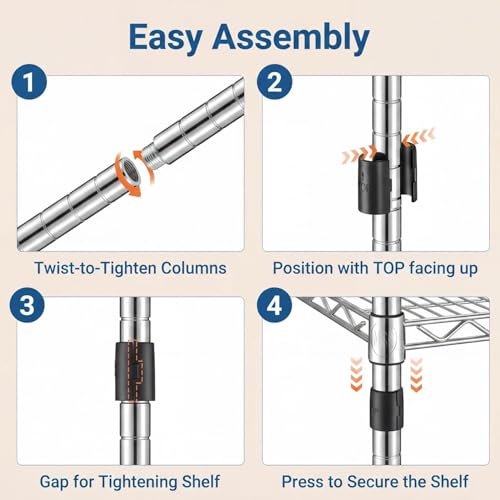 Easy Assembly

1

Twist-to-Tighten Columns

2

Position with TOP facing up

3

Gap for Tightening Shelf

4

Press to Secure the Shelf