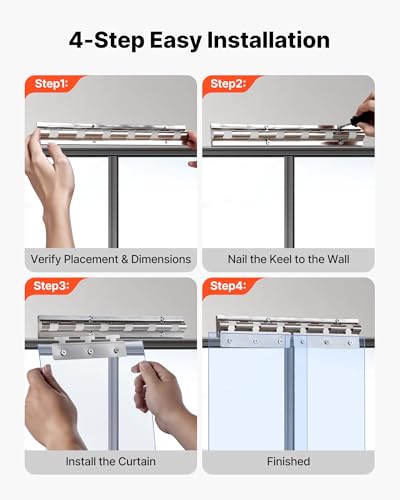 4-Step Easy Installation

Step1:

Verify Placement & Dimensions

Step2:

Nail the Keel to the Wall

Step3:

Install the Curtain

Step4:

Finished