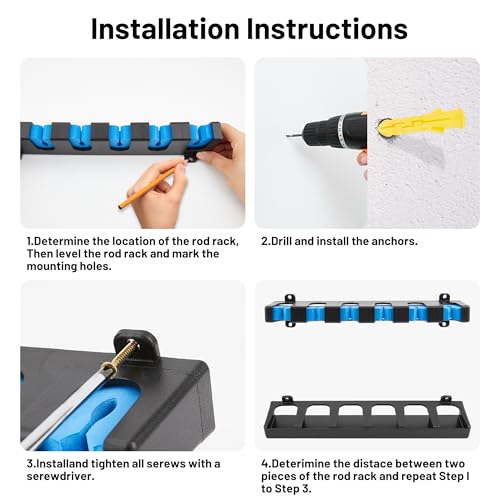 Installation Instructions

1.Determine the location of the rod rack, Then level the rod rack and mark the mounting holes.

2.Drill and install the anchors.

3.Installand tighten all serews with a serewdriver.

4.Deterimine the distace between two pieces of the rod rack and repeat Step I to Step 3.