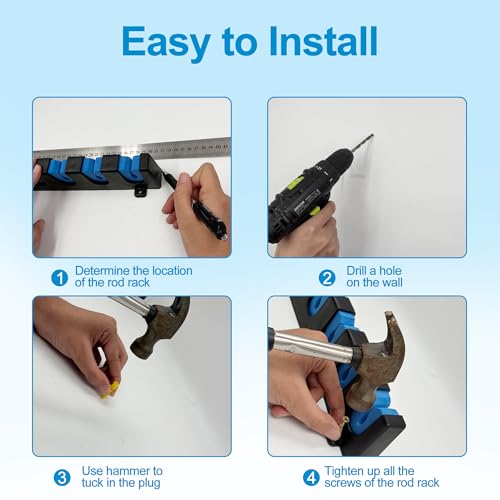 Easy to Install

1 Determine the location of the rod rack

2 Drill a hole on the wall

3 Use hammer to tuck in the plug

4 Tighten up all the screws of the rod rack