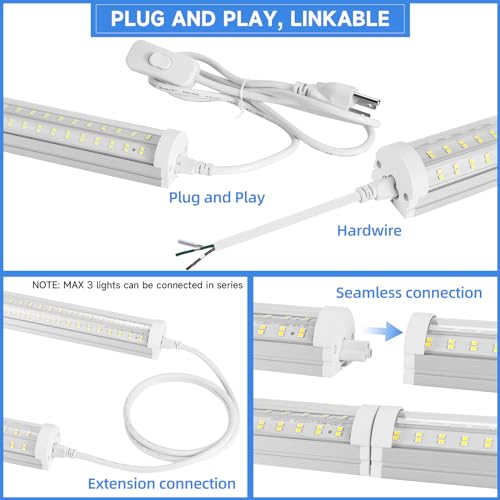 PLUG AND PLAY, LINKABLE

Plug and Play

Hardwire

NOTE: MAX 3 lights can be connected in series

Extension connection

Seamless connection