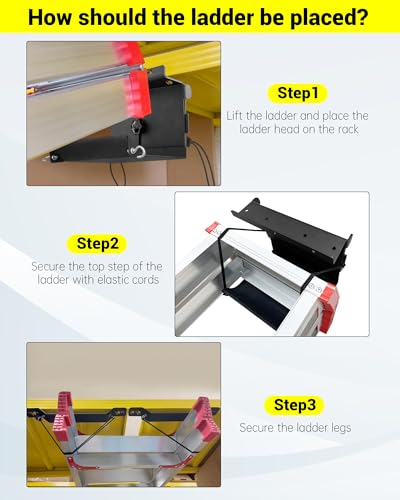 How should the ladder be placed?

Step1

Lift the ladder and place the ladder head on the rack

Step2

Secure the top step of the ladder with elastic cords

Step3

Secure the ladder legs