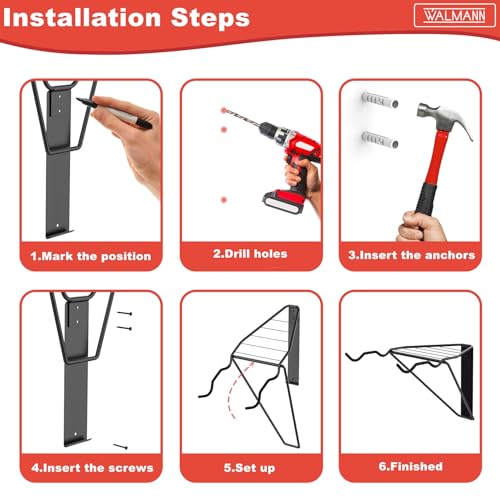 Installation Steps

WALMANN

1.Mark the position

2.Drill holes

3.Insert the anchors

4.Insert the screws

5.Set up

6.Finished